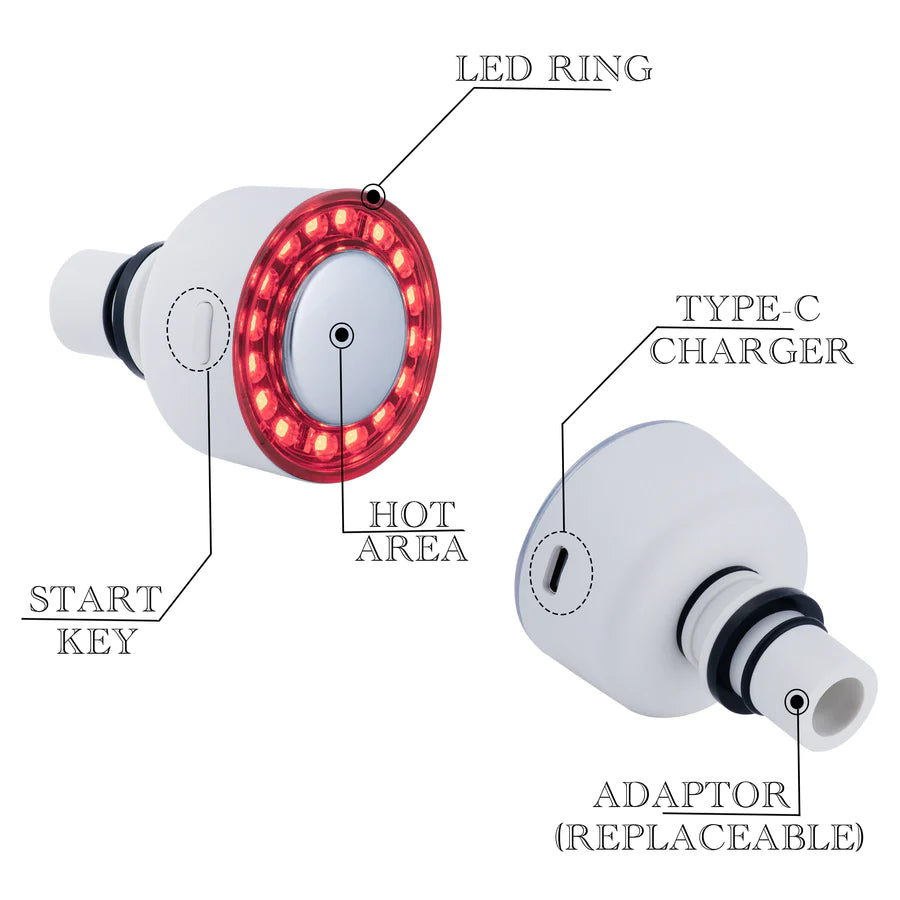 LED RING

TYPE-C
CHARGER

HOT
AREA

START
KEY

ADAPTOR
(REPLACEABLE)